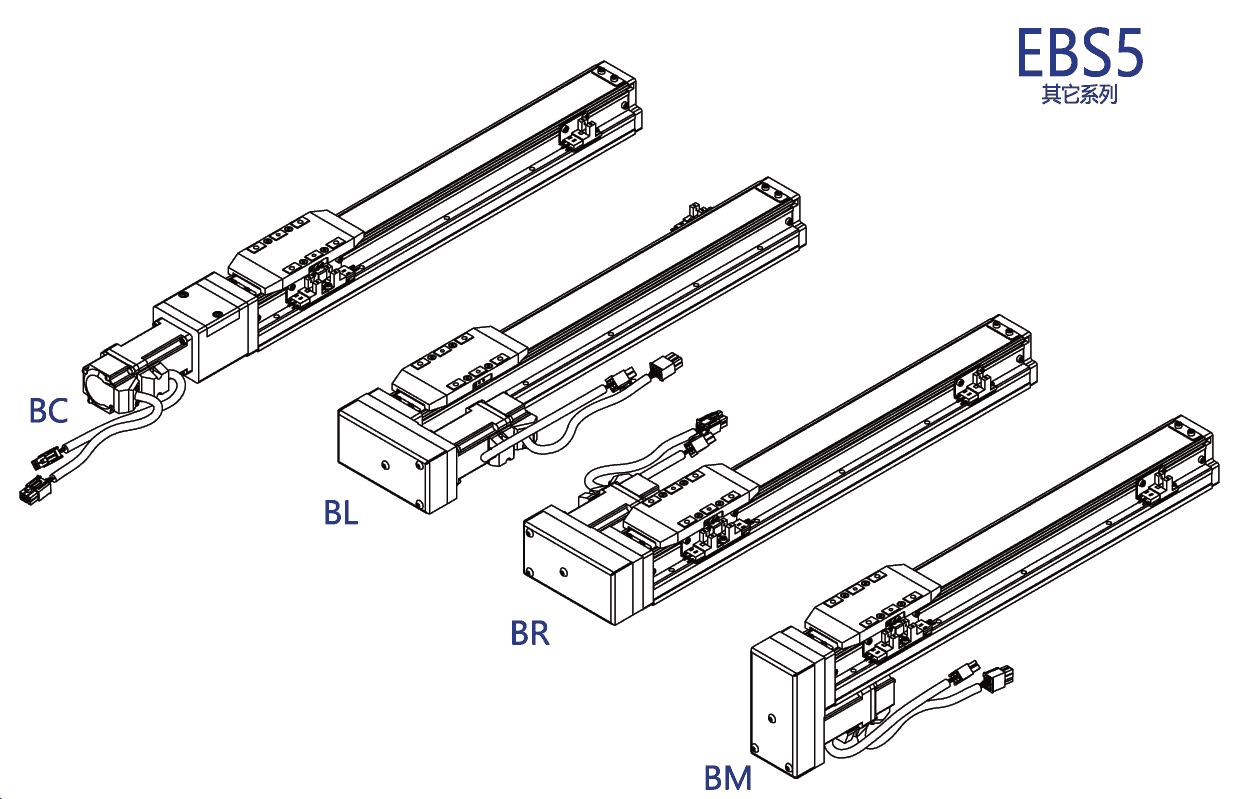 EBS5
其它系列

BC

BL

BR

BM